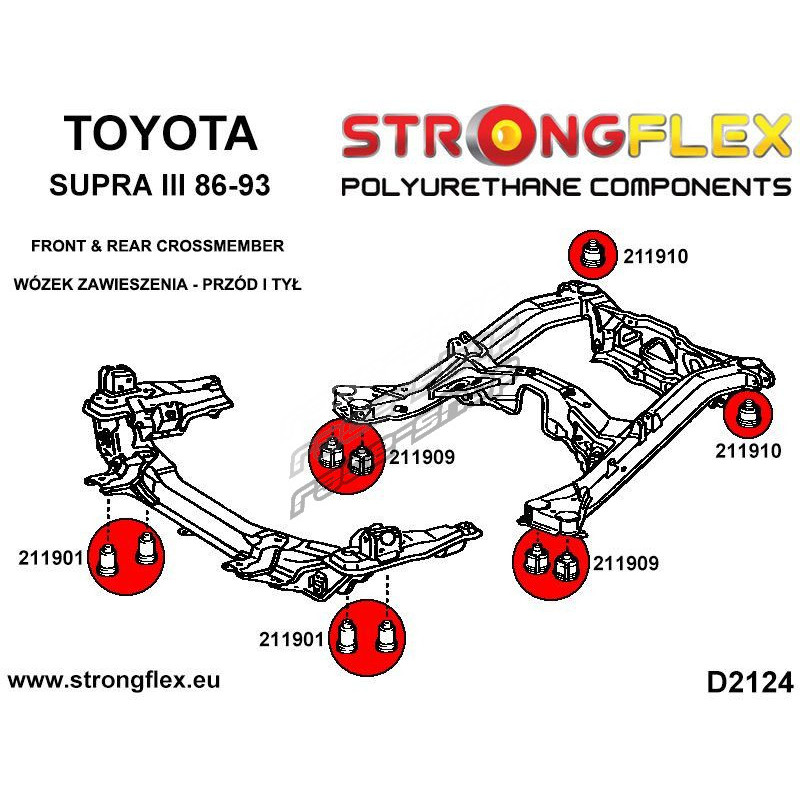 TOYOTA
SUPRA III 86-93

STRONGFLEX
POLYURETHANE COMPONENTS

FRONT & REAR CROSSMEMBER
WÓZEK ZAWIESZENIA - PRZÓD I TYŁ

211910
211909
211910
211901
211909
211901

www.strongflex.eu
D2124