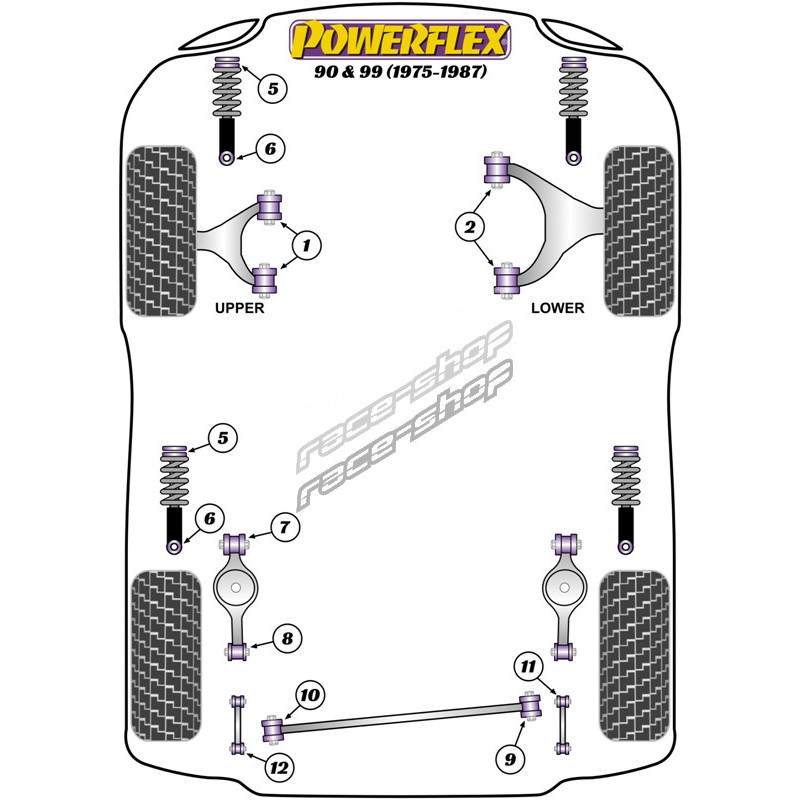 POWERFLEX
90 & 99 (1975-1987)

5
6
1
2
UPPER
LOWER

race-shop
race-shop

5
6
7
8
10
11
9
12