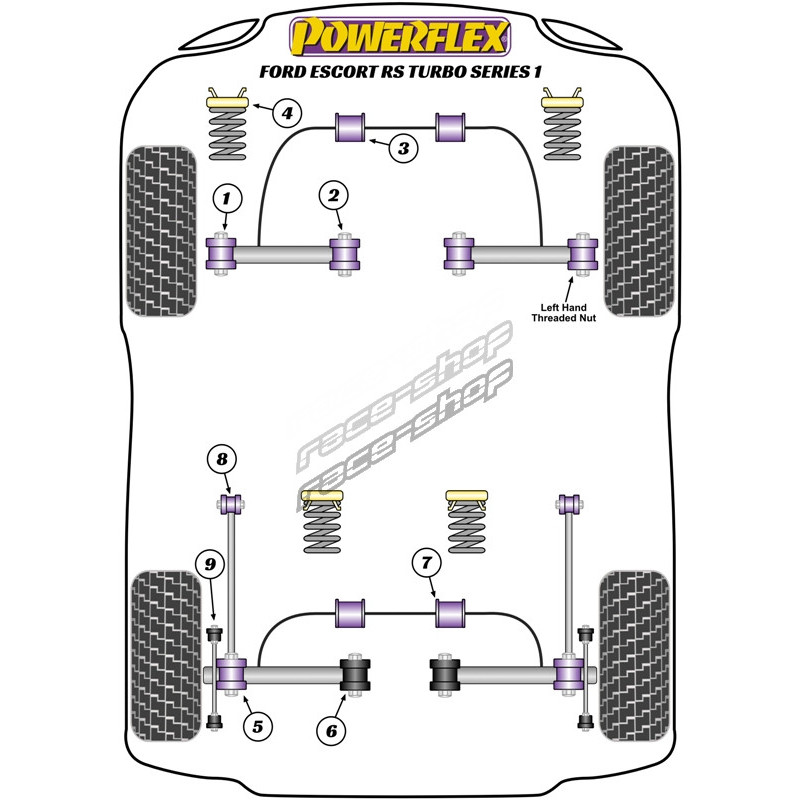 POWERFLEX
FORD ESCORT RS TURBO SERIES 1

4
3
1
2
Left Hand Threaded Nut

race-shop
race-shop

8
9
7
5
6