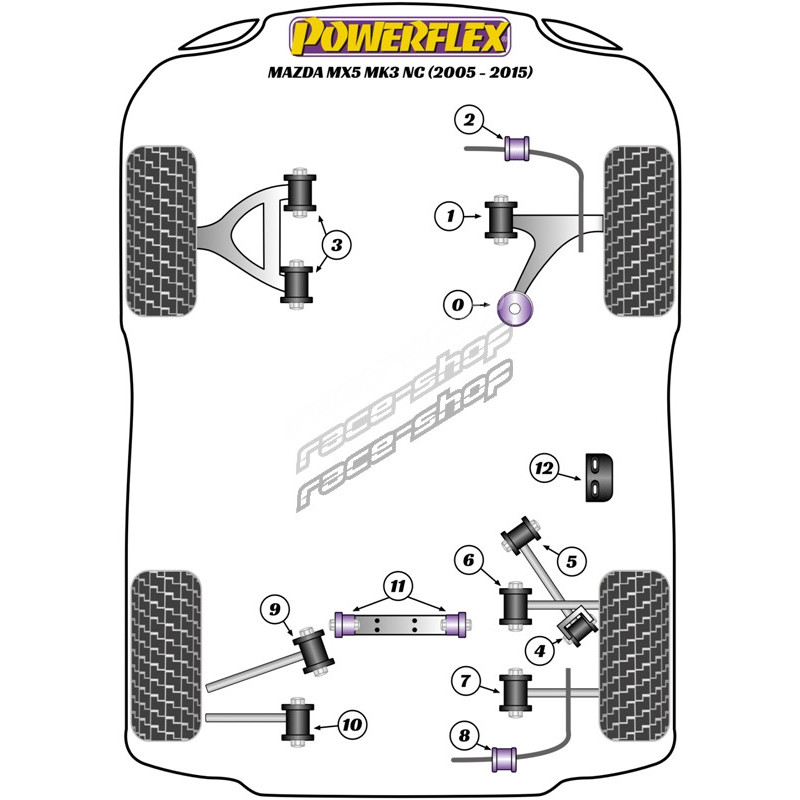 POWERFLEX
MAZDA MX5 MK3 NC (2005 - 2015)

2
1
3
0
race-shop
race-shop
12
5
6
11
9
4
7
10
8