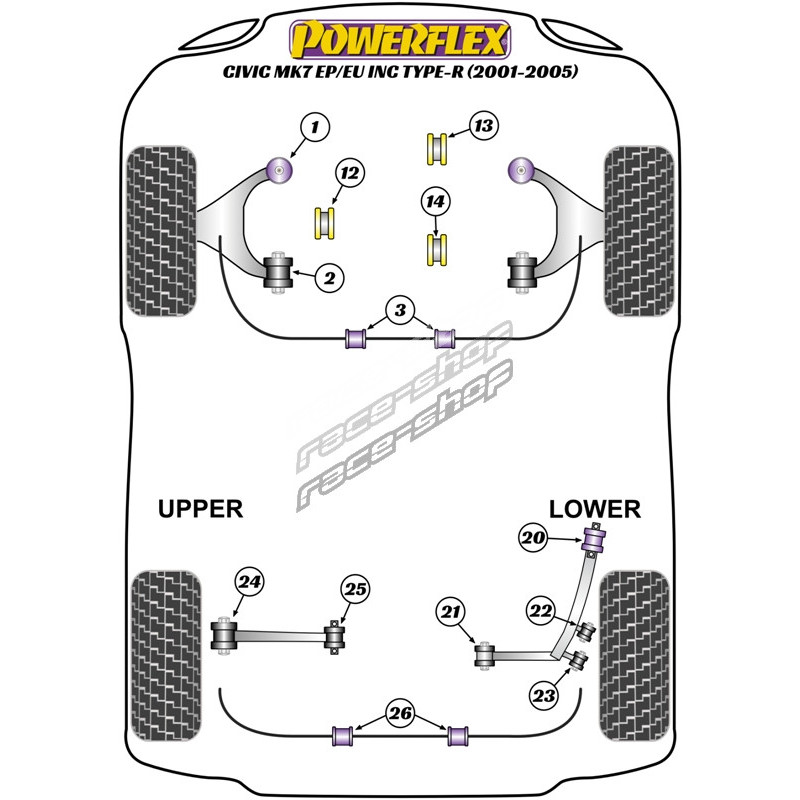 POWERFLEX

CIVIC MK7 EP/EU INC TYPE-R (2001-2005)

1

13

12

14

2

3

race-shop

race-shop

UPPER

LOWER

20

24

25

21

22

23

26