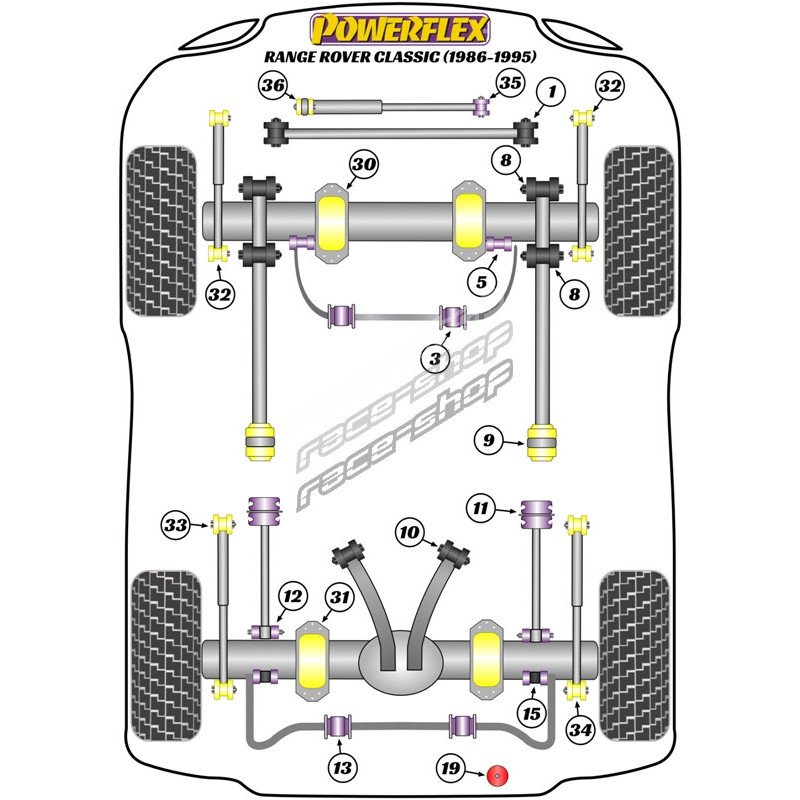 POWERFLEX
RANGE ROVER CLASSIC (1986-1995)

36
35
1
32
30
8
32
5
8
3
race-shop
race-shop
9
33
11
10
12
31
15
34
13
19