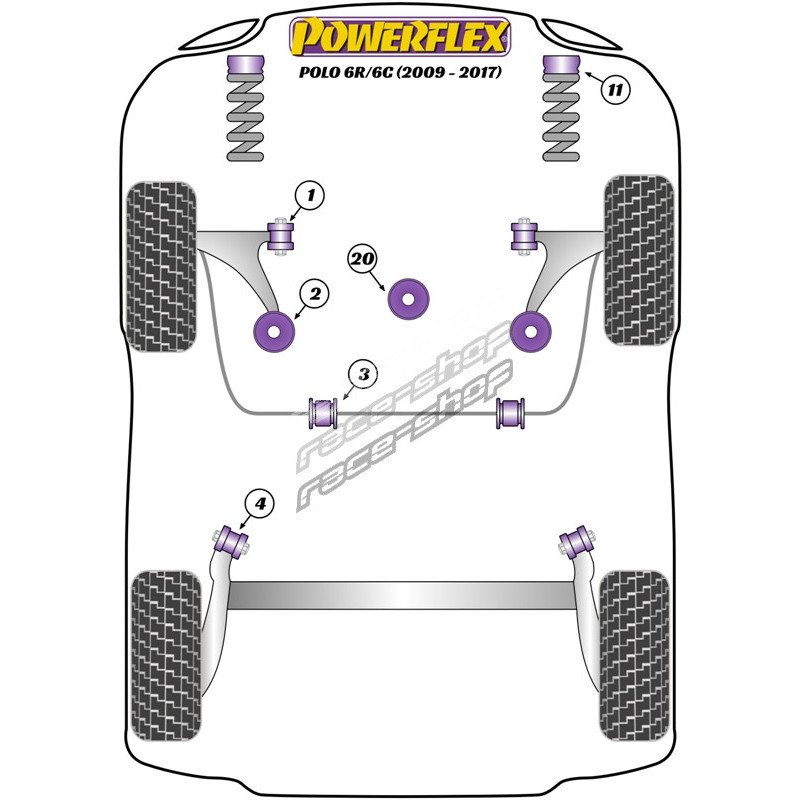 POWERFLEX
POLO 6R/6C (2009 - 2017)

11

1

20

2

3

race-shop
race-shop

4