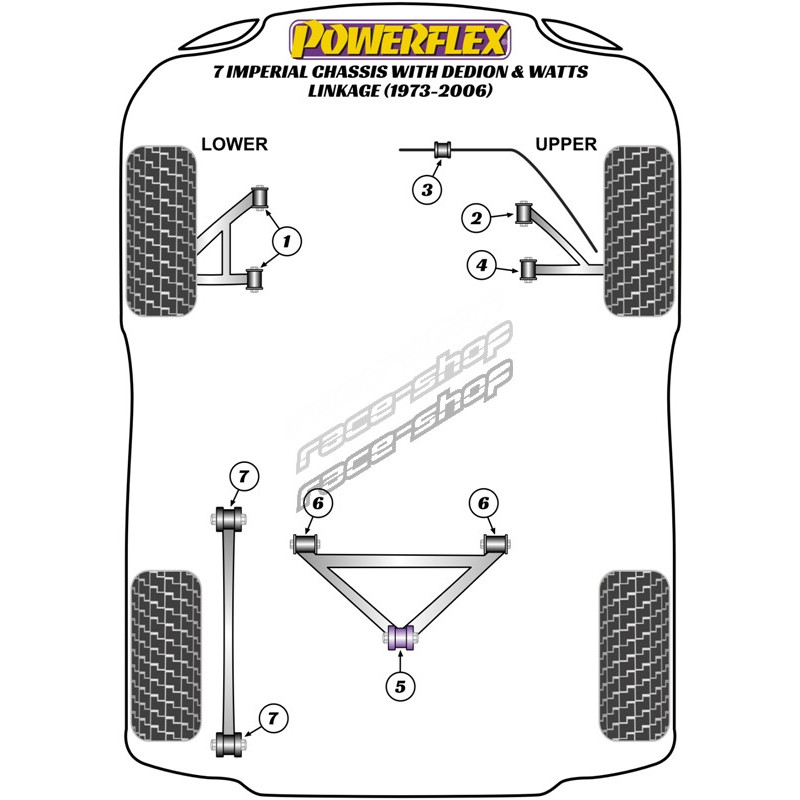 POWERFLEX
7 IMPERIAL CHASSIS WITH DEDION & WATTS LINKAGE (1973-2006)

LOWER

UPPER

3

2

1

4

race-shop
race-shop

7

6

6

5

7