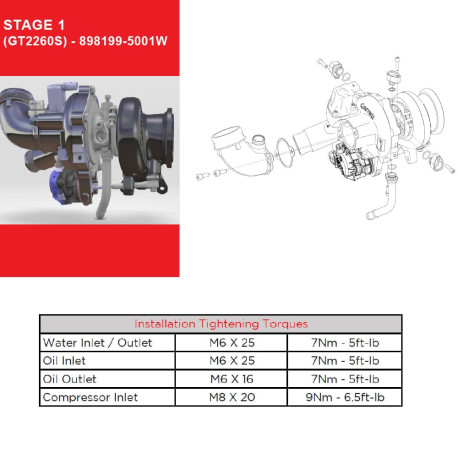 STAGE 1
(GT2260S) - 898199-5001W

| Installation Tightening Torques | | |
|---|---|---|
| Water Inlet / Outlet | M6 X 25 | 7Nm - 5ft-lb |
| Oil Inlet | M6 X 25 | 7Nm - 5ft-lb |
| Oil Outlet | M6 X 16 | 7Nm - 5ft-lb |
| Compressor Inlet | M8 X 20 | 9Nm - 6.5ft-lb |